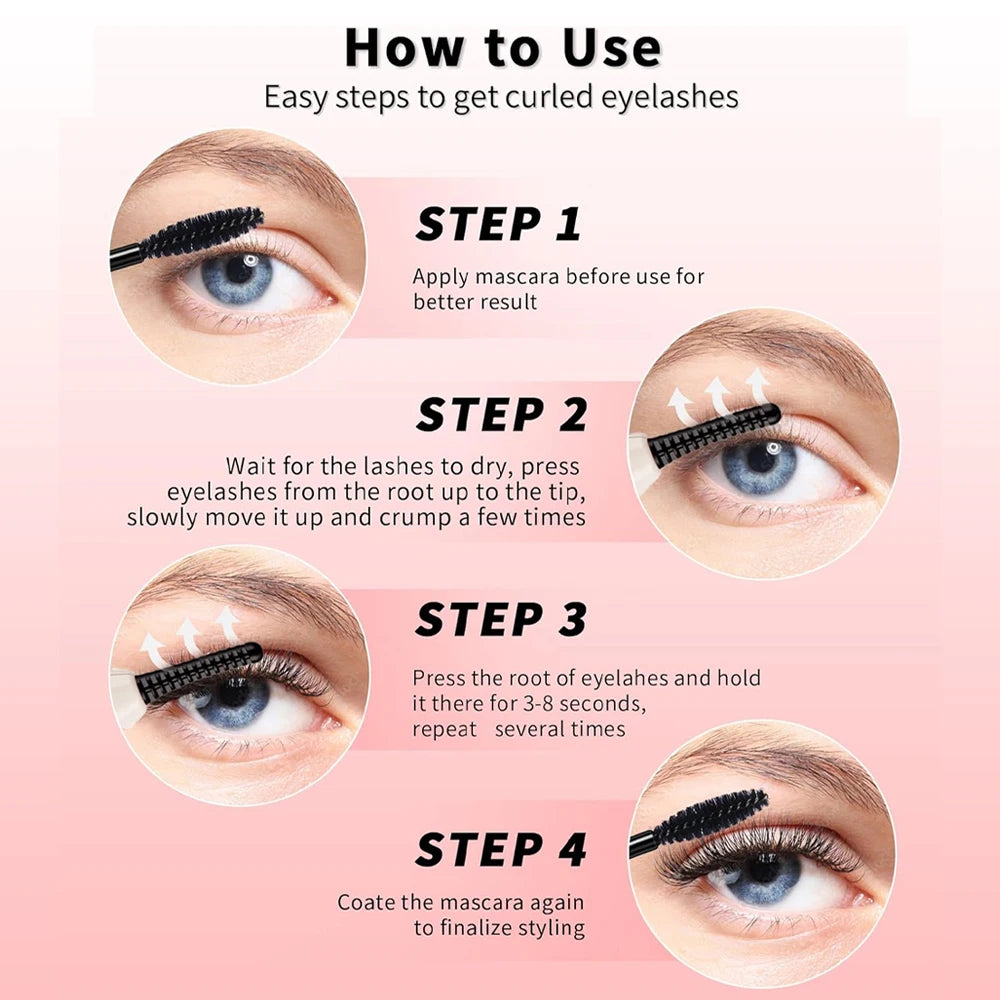 How to Use
Easy steps to get curled eyelashes

STEP 1
Apply mascara before use for better result

STEP 2
Wait for the lashes to dry, press eyelashes from the root up to the tip, slowly move it up and crump a few times

STEP 3
Press the root of eyelahes and hold it there for 3-8 seconds, repeat several times

STEP 4
Coate the mascara again to finalize styling