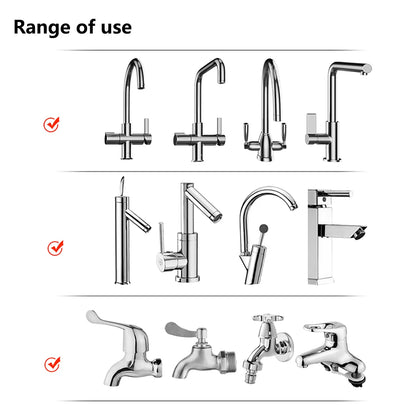 Range of use